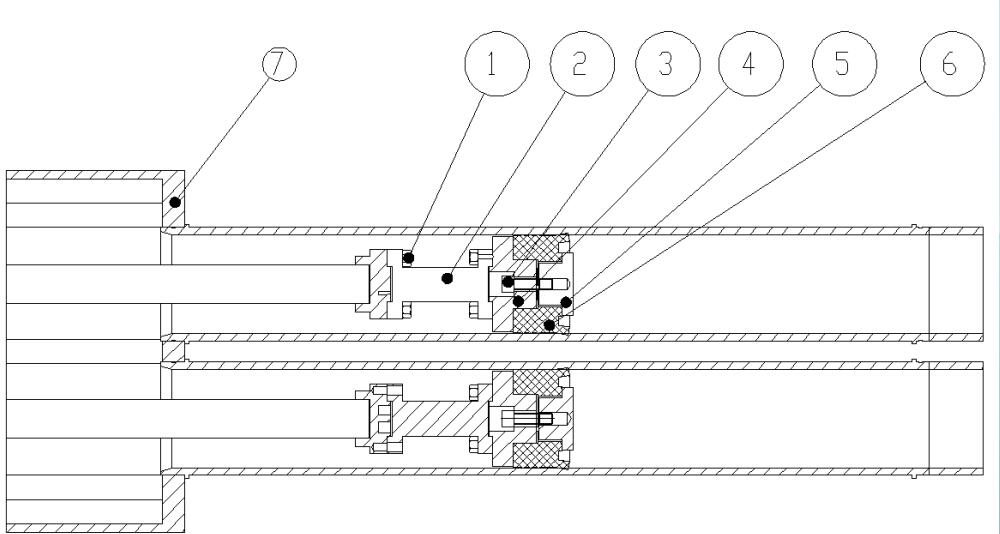 7
1
2
3
4
5
6